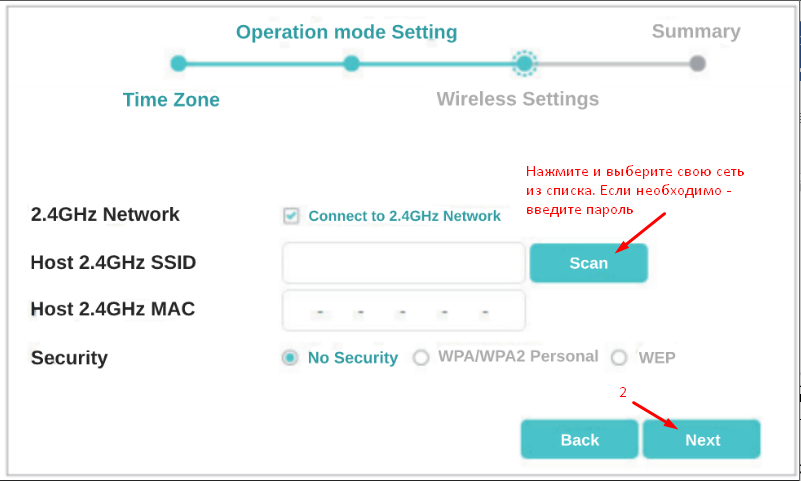 Operation mode Setting

Summary

Time Zone

Wireless Settings

Нажмите и выберите свою сеть из списка. Если необходимо - введите пароль

2.4GHz Network

Connect to 2.4GHz Network

Host 2.4GHz SSID

Scan

Host 2.4GHz MAC

- - - - -

Security

No Security

WPA/WPA2 Personal

WEP

2

Back

Next